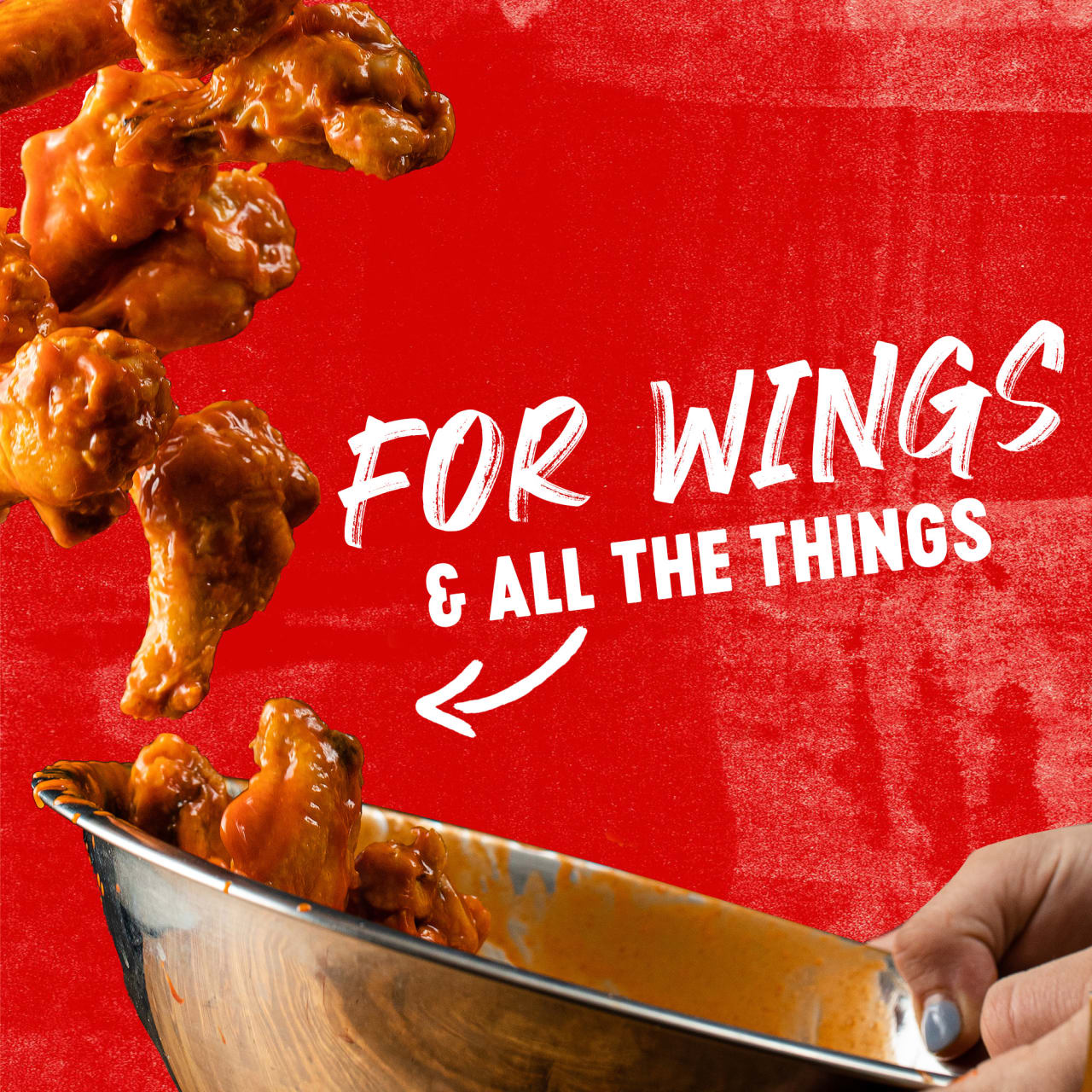 FOR WINGS
& ALL THE THINGS